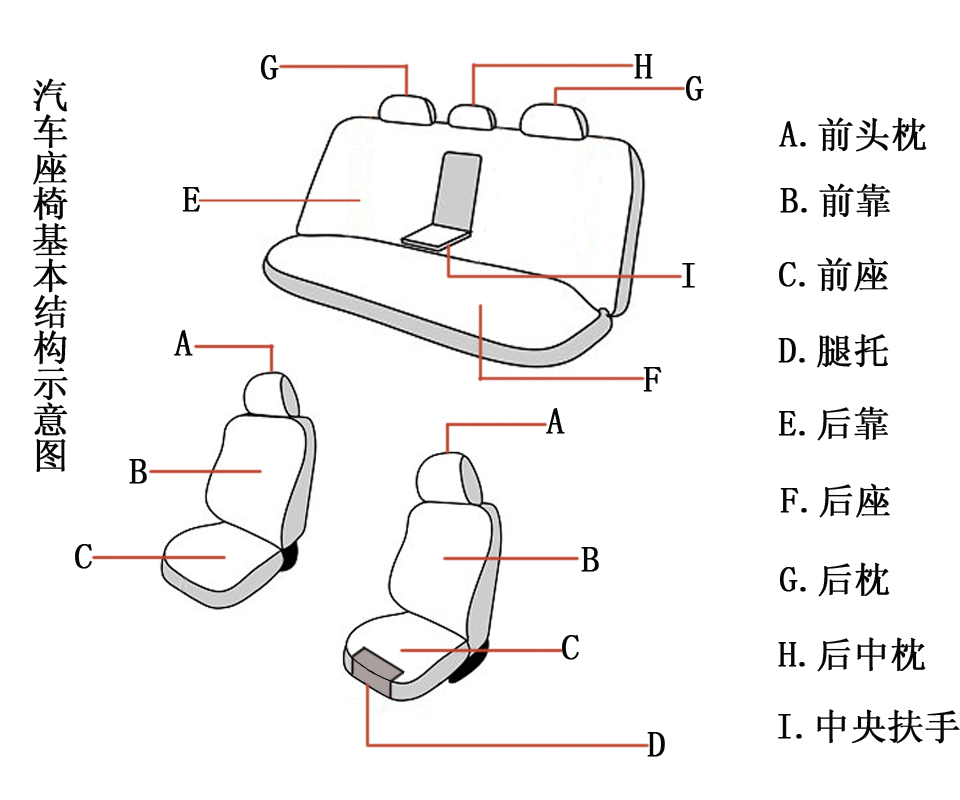 汽车座椅基本结构示意图

G
H
G
E
I
F
A
B
C
A
B
C
D

A. 前头枕
B. 前靠
C. 前座
D. 腿托
E. 后靠
F. 后座
G. 后枕
H. 后中枕
I. 中央扶手